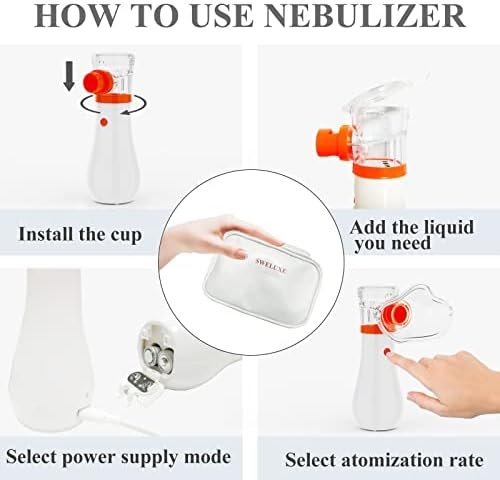 HOW TO USE NEBULIZER

Install the cup

Add the liquid you need

SWELUXE

Select power supply mode

Select atomization rate